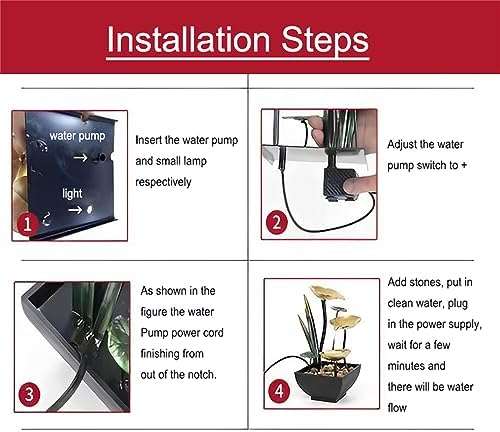 Installation Steps

water pump

light

1

Insert the water pump and small lamp respectively

2

Adjust the water pump switch to +

3

As shown in the figure the water Pump power cord finishing from out of the notch.

4

Add stones, put in clean water, plug in the power supply, wait for a few minutes and there will be water flow