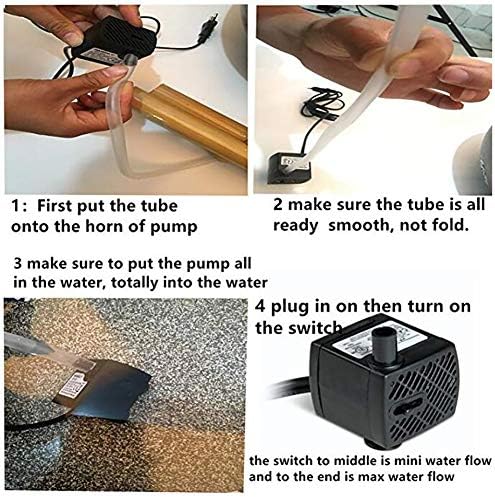 1: First put the tube onto the horn of pump

2 make sure the tube is all ready smooth, not fold.

3 make sure to put the pump all in the water, totally into the water

4 plug in on then turn on the switch

the switch to middle is mini water flow and to the end is max water flow