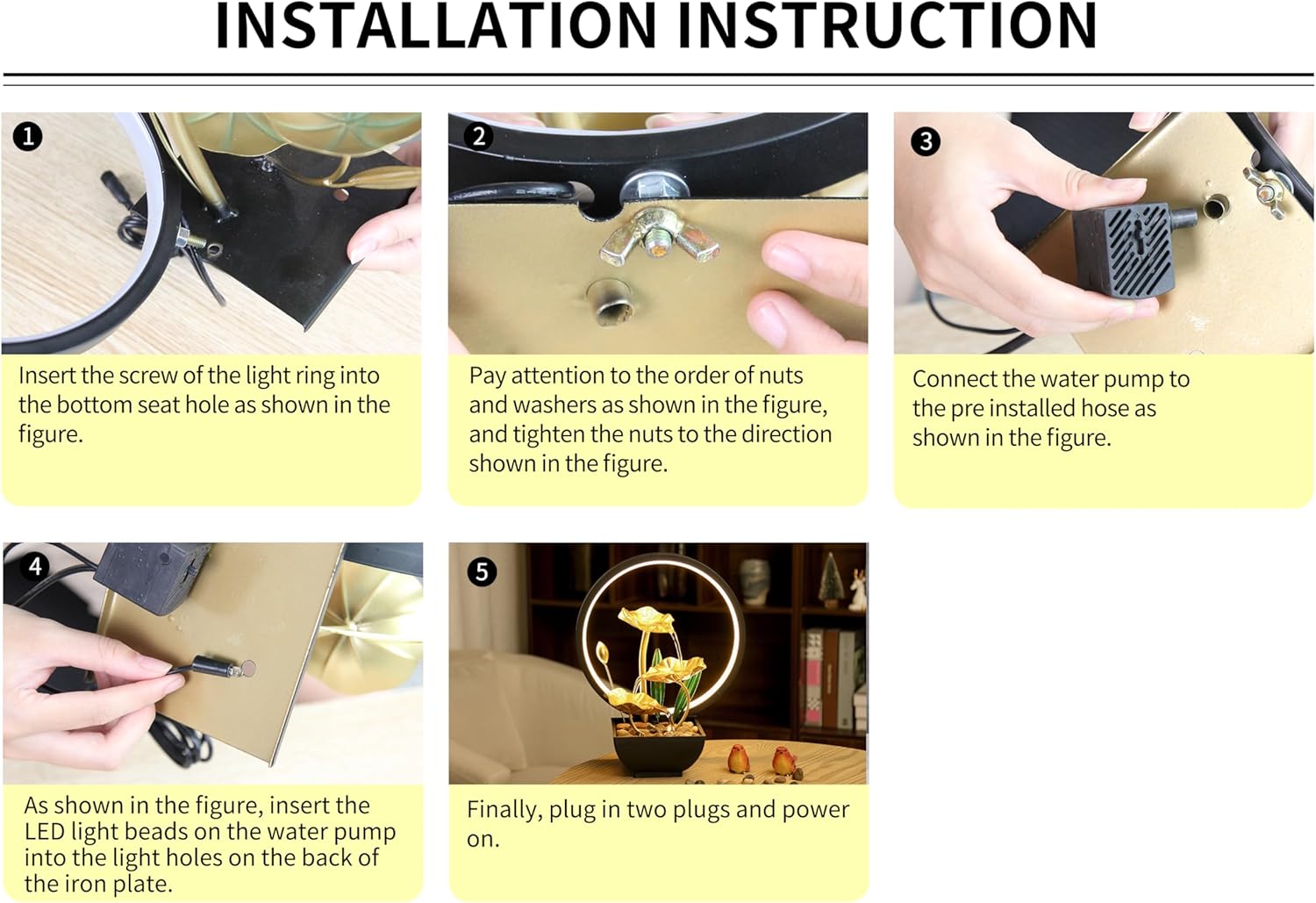 INSTALLATION INSTRUCTION

1
Insert the screw of the light ring into the bottom seat hole as shown in the figure.

2
Pay attention to the order of nuts and washers as shown in the figure, and tighten the nuts to the direction shown in the figure.

3
Connect the water pump to the pre installed hose as shown in the figure.

4
As shown in the figure, insert the LED light beads on the water pump into the light holes on the back of the iron plate.

5
Finally, plug in two plugs and power on.